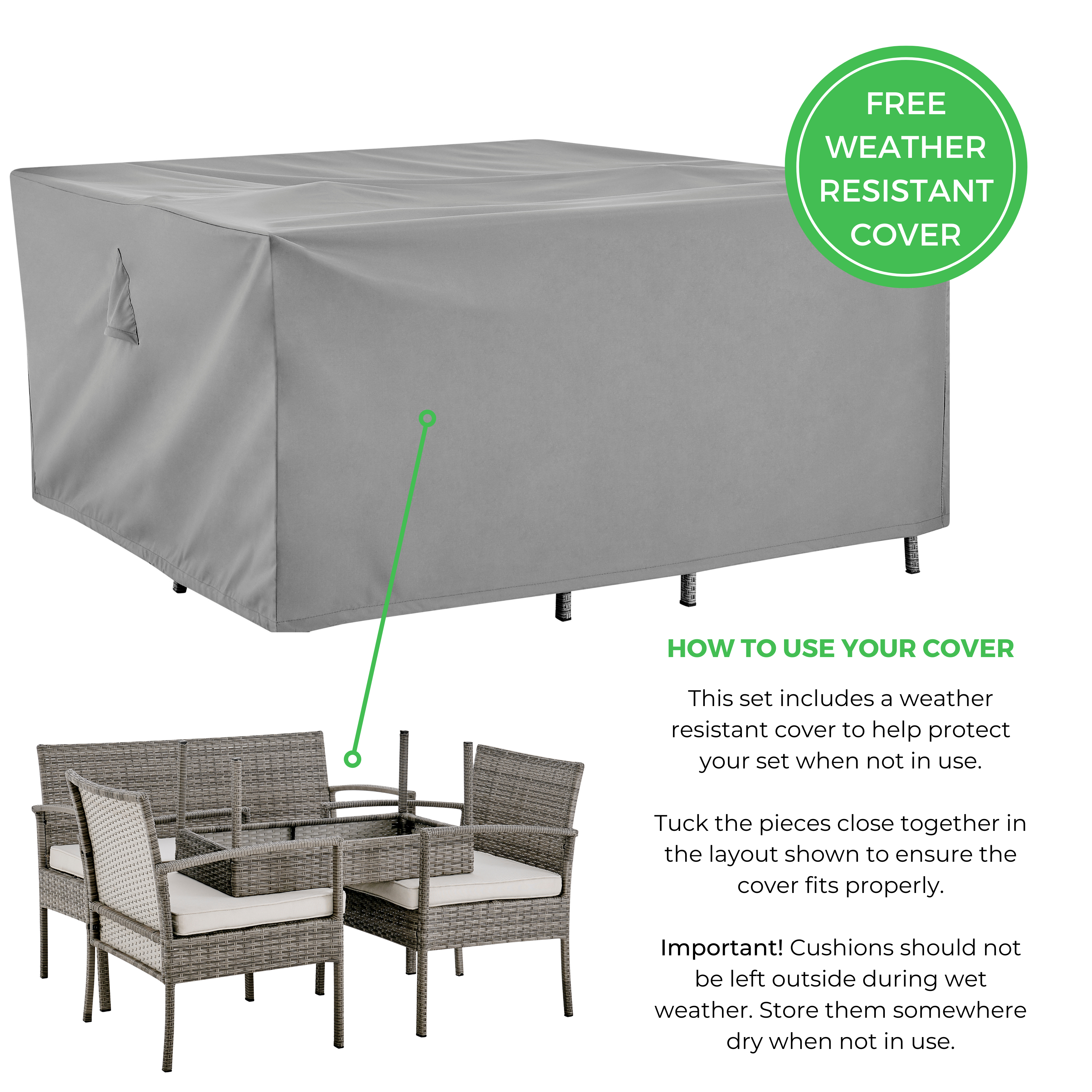 FREE WEATHER RESISTANT COVER

HOW TO USE YOUR COVER

This set includes a weather resistant cover to help protect your set when not in use.

Tuck the pieces close together in the layout shown to ensure the cover fits properly.

Important! Cushions should not be left outside during wet weather. Store them somewhere dry when not in use.