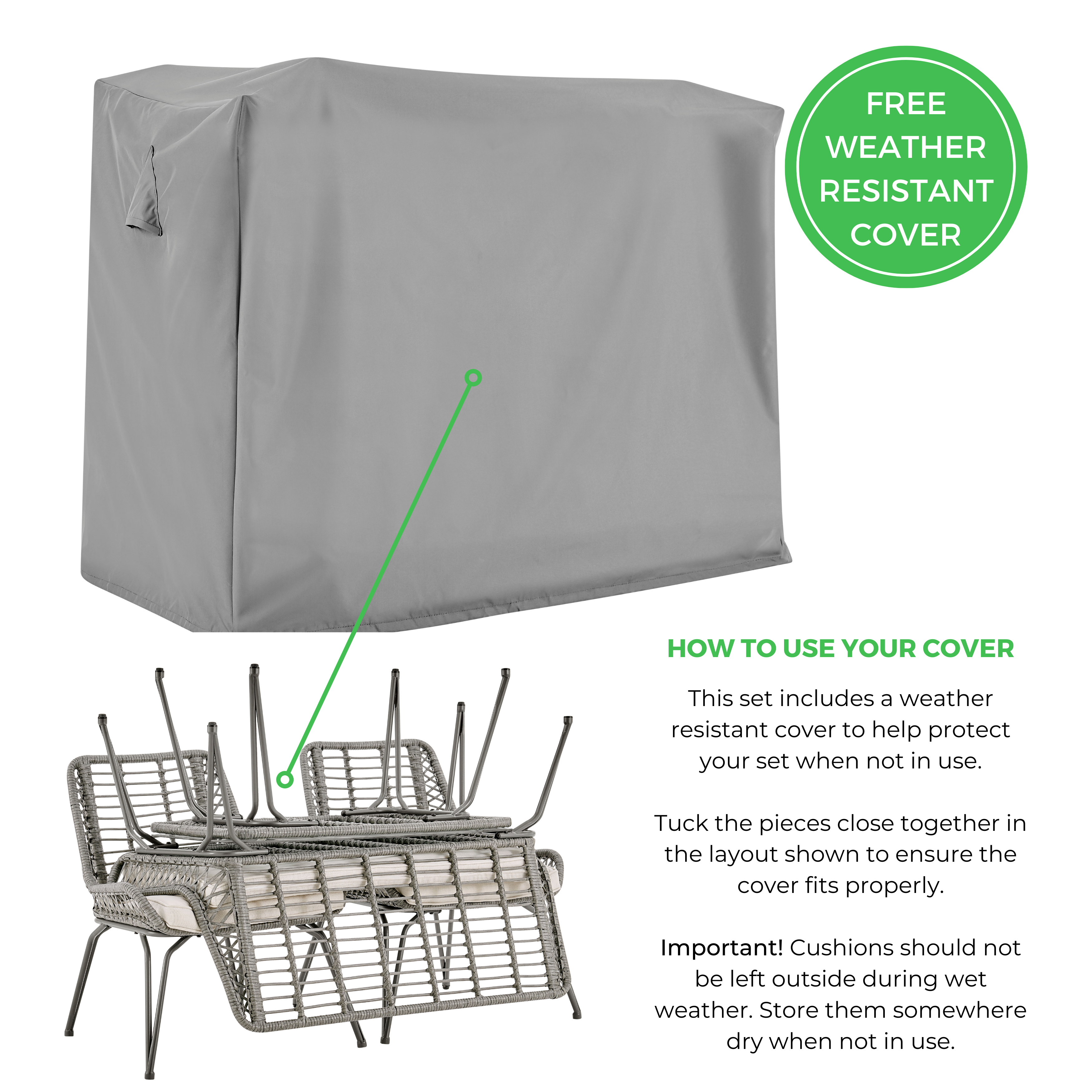 FREE WEATHER RESISTANT COVER

HOW TO USE YOUR COVER

This set includes a weather resistant cover to help protect your set when not in use.

Tuck the pieces close together in the layout shown to ensure the cover fits properly.

Important! Cushions should not be left outside during wet weather. Store them somewhere dry when not in use.